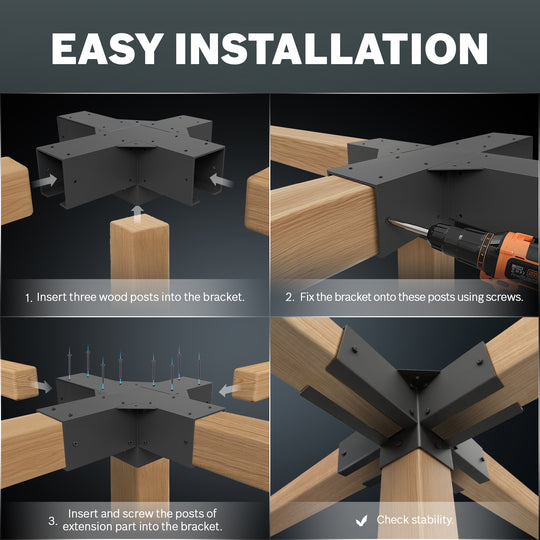 EASY INSTALLATION

1. Insert three wood posts into the bracket.

2. Fix the bracket onto these posts using screws.

3. Insert and screw the posts of extension part into the bracket.

✓ Check stability.