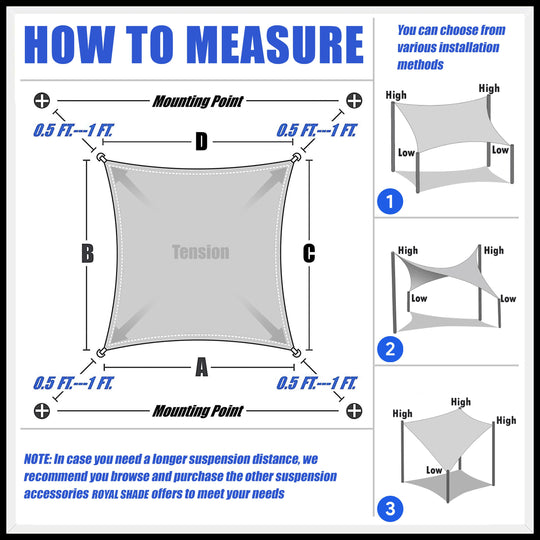 HOW TO MEASURE

Mounting Point

0.5 FT.---1 FT.

0.5 FT.---1 FT.

D

B

Tension

C

A

0.5 FT.---1 FT.

0.5 FT.---1 FT.

Mounting Point

NOTE: In case you need a longer suspension distance, we recommend you browse and purchase the other suspension accessories ROYAL SHADE offers to meet your needs

You can choose from various installation methods

High
High
Low
Low
1

High
High
Low
Low
2

High
High
High
Low
3