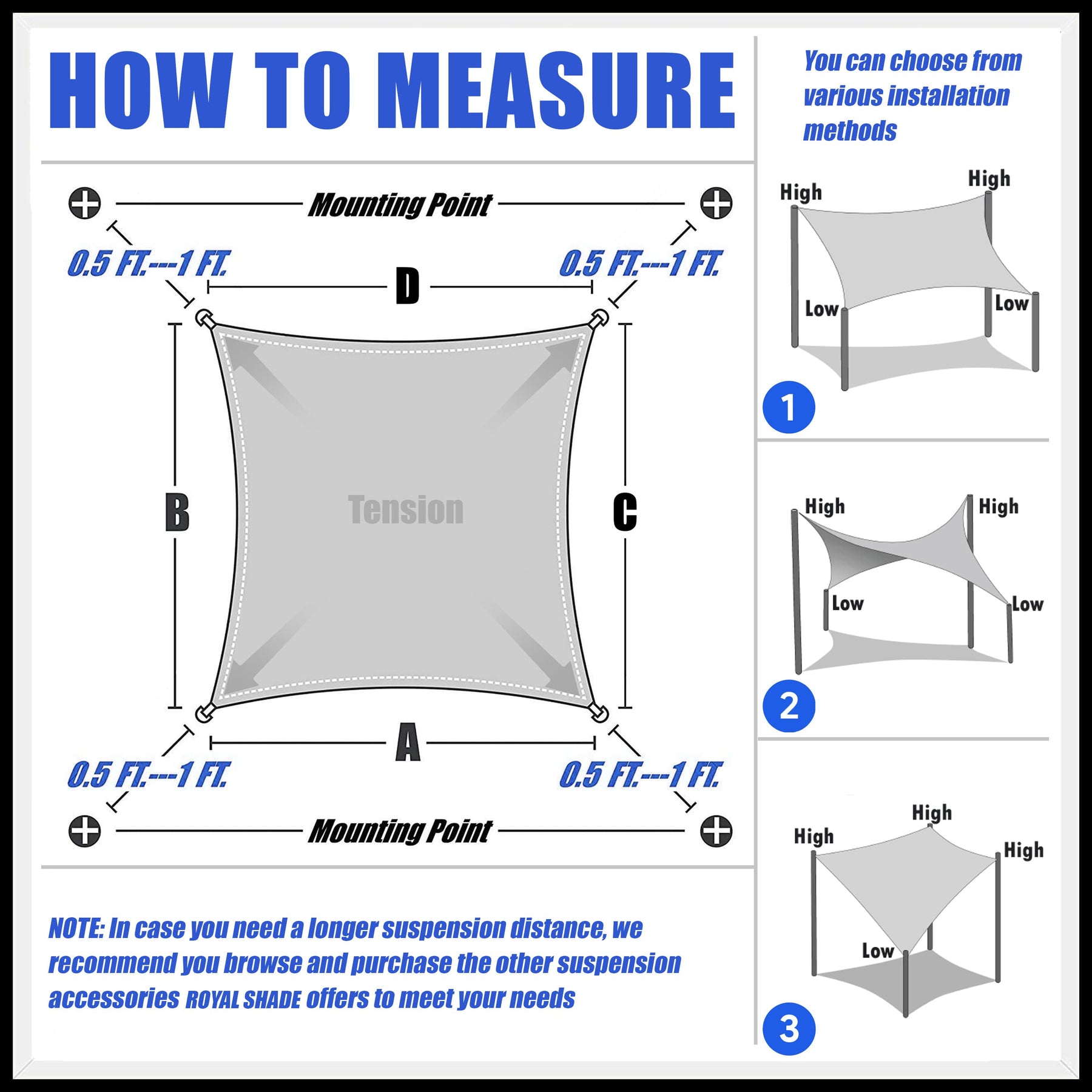 HOW TO MEASURE

Mounting Point

0.5 FT.---1 FT.

0.5 FT.---1 FT.

D

B

Tension

C

A

0.5 FT.---1 FT.

0.5 FT.---1 FT.

Mounting Point

NOTE: In case you need a longer suspension distance, we recommend you browse and purchase the other suspension accessories ROYAL SHADE offers to meet your needs

You can choose from various installation methods

High

High

Low

Low

1

High

High

Low

Low

2

High

High

High

Low

3