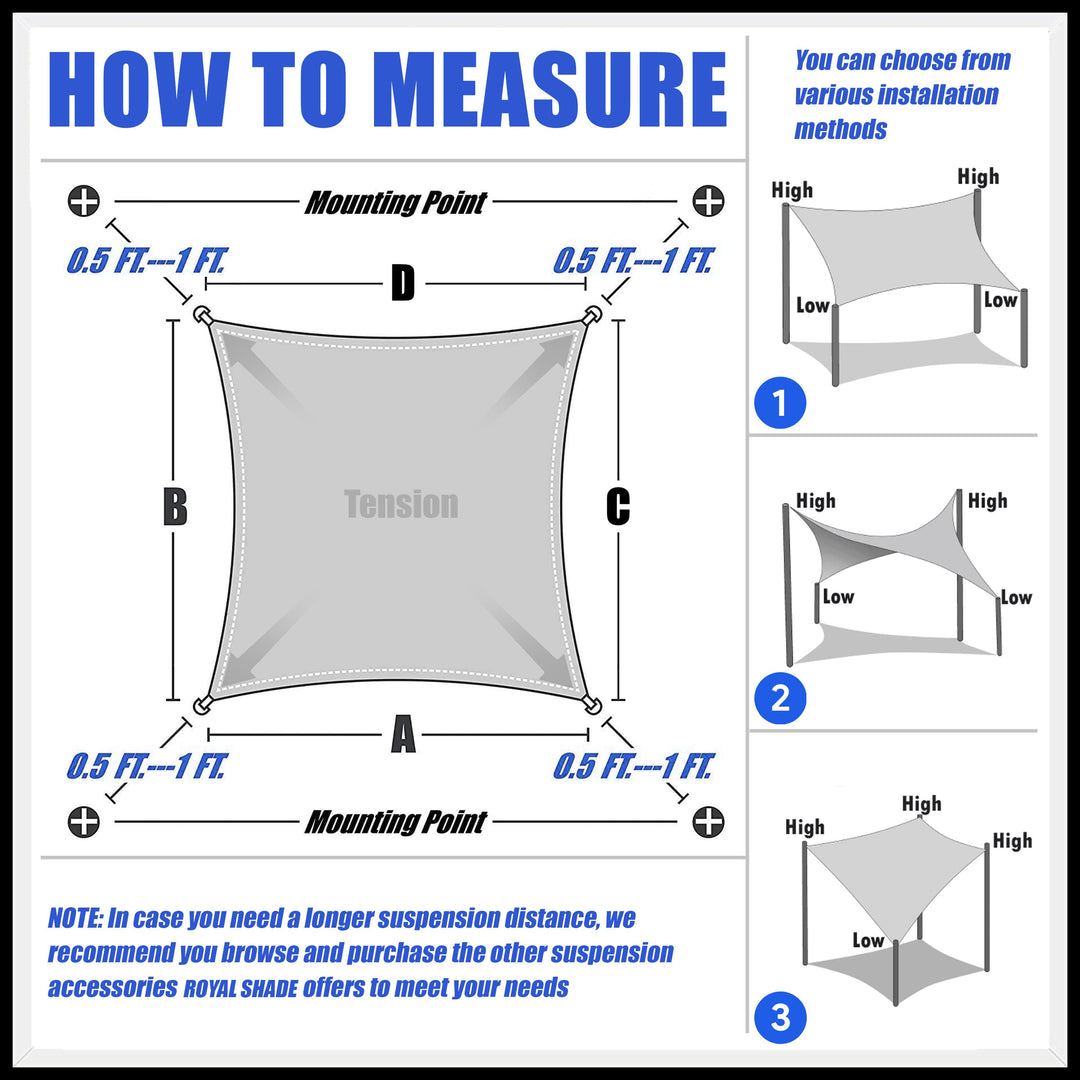 HOW TO MEASURE

Mounting Point

0.5 FT.---1 FT.

0.5 FT.---1 FT.

D

B

Tension

C

A

0.5 FT.---1 FT.

0.5 FT.---1 FT.

Mounting Point

NOTE: In case you need a longer suspension distance, we recommend you browse and purchase the other suspension accessories ROYAL SHADE offers to meet your needs

You can choose from various installation methods

High
High
Low
Low
1

High
High
Low
Low
2

High
High
High
Low
3