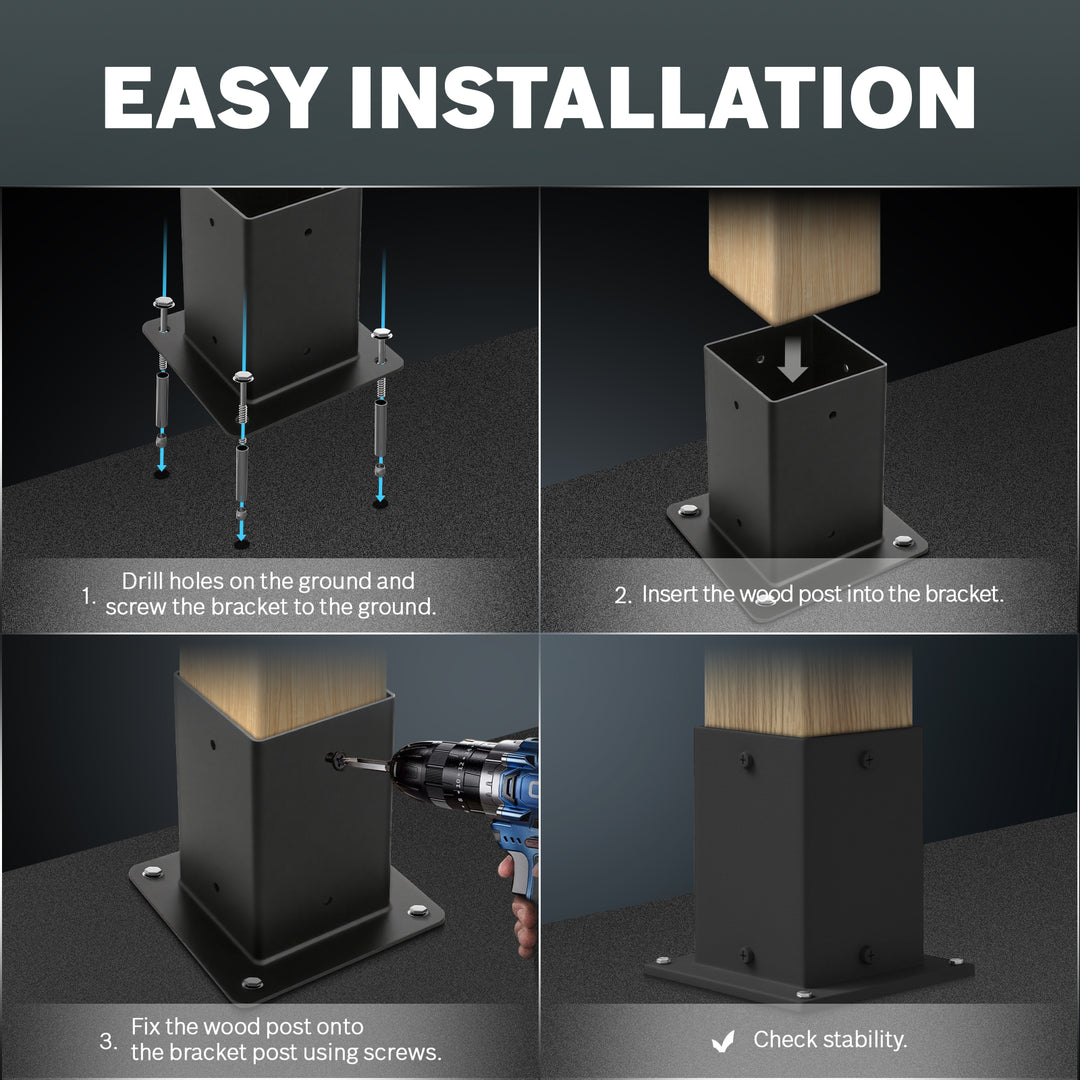 EASY INSTALLATION

1. Drill holes on the ground and screw the bracket to the ground.

2. Insert the wood post into the bracket.

3. Fix the wood post onto the bracket post using screws.

✔ Check stability.