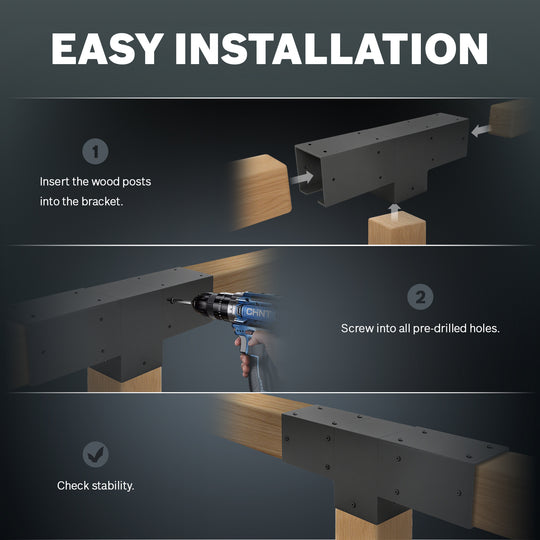 EASY INSTALLATION

1

Insert the wood posts into the bracket.

CHNT

2

Screw into all pre-drilled holes.

Check stability.