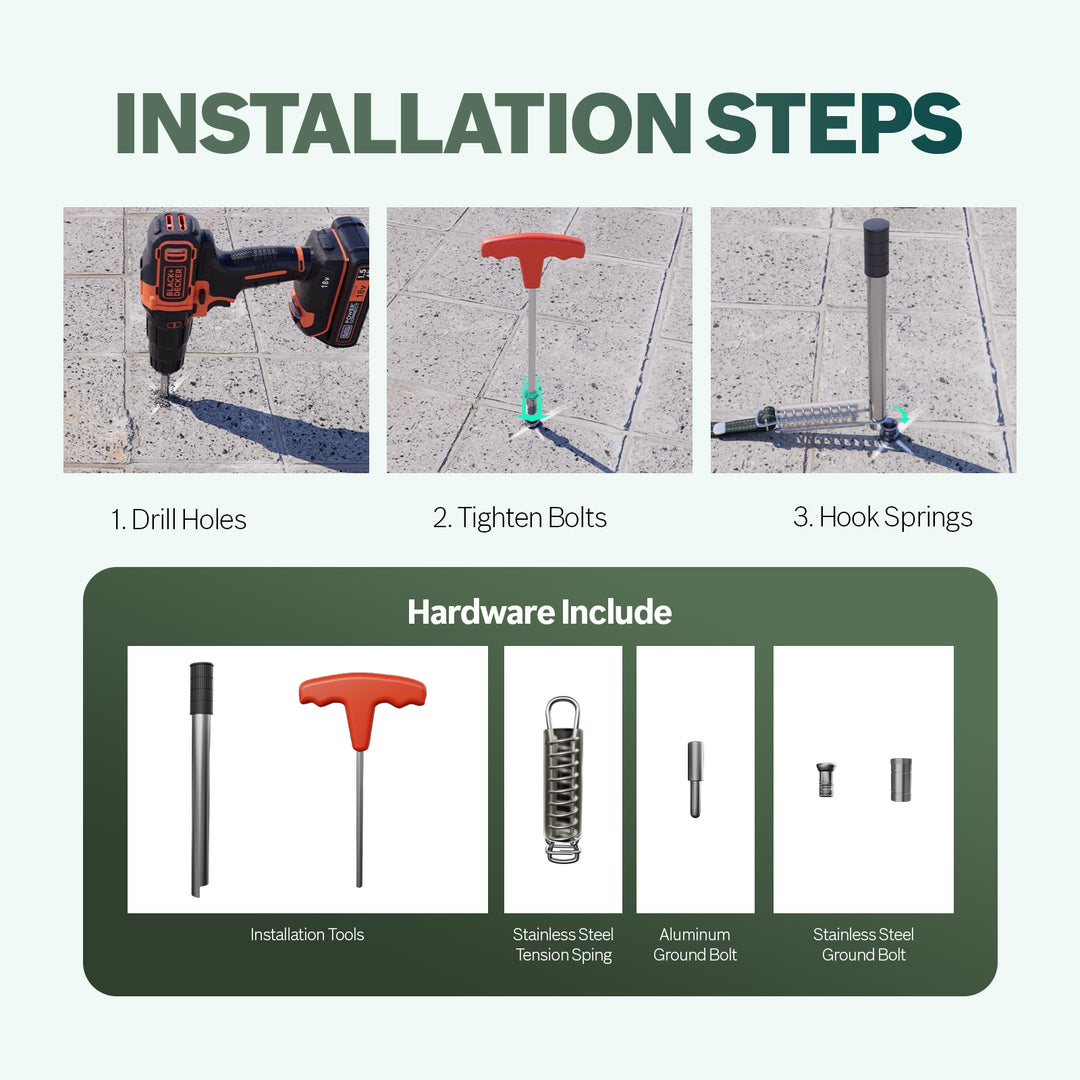 INSTALLATION STEPS

BLACK+DECKER

18V

1. Drill Holes

2. Tighten Bolts

3. Hook Springs

Hardware Include

Installation Tools

Stainless Steel Tension Sping

Aluminum Ground Bolt

Stainless Steel Ground Bolt