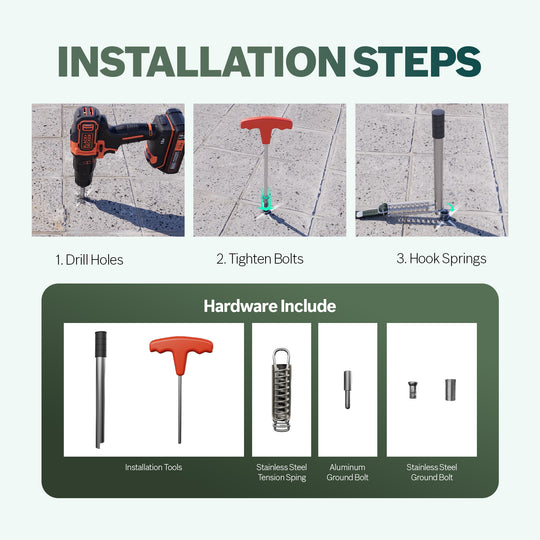 INSTALLATION STEPS

1. Drill Holes

2. Tighten Bolts

3. Hook Springs

Hardware Include

Installation Tools

Stainless Steel Tension Sping

Aluminum Ground Bolt

Stainless Steel Ground Bolt