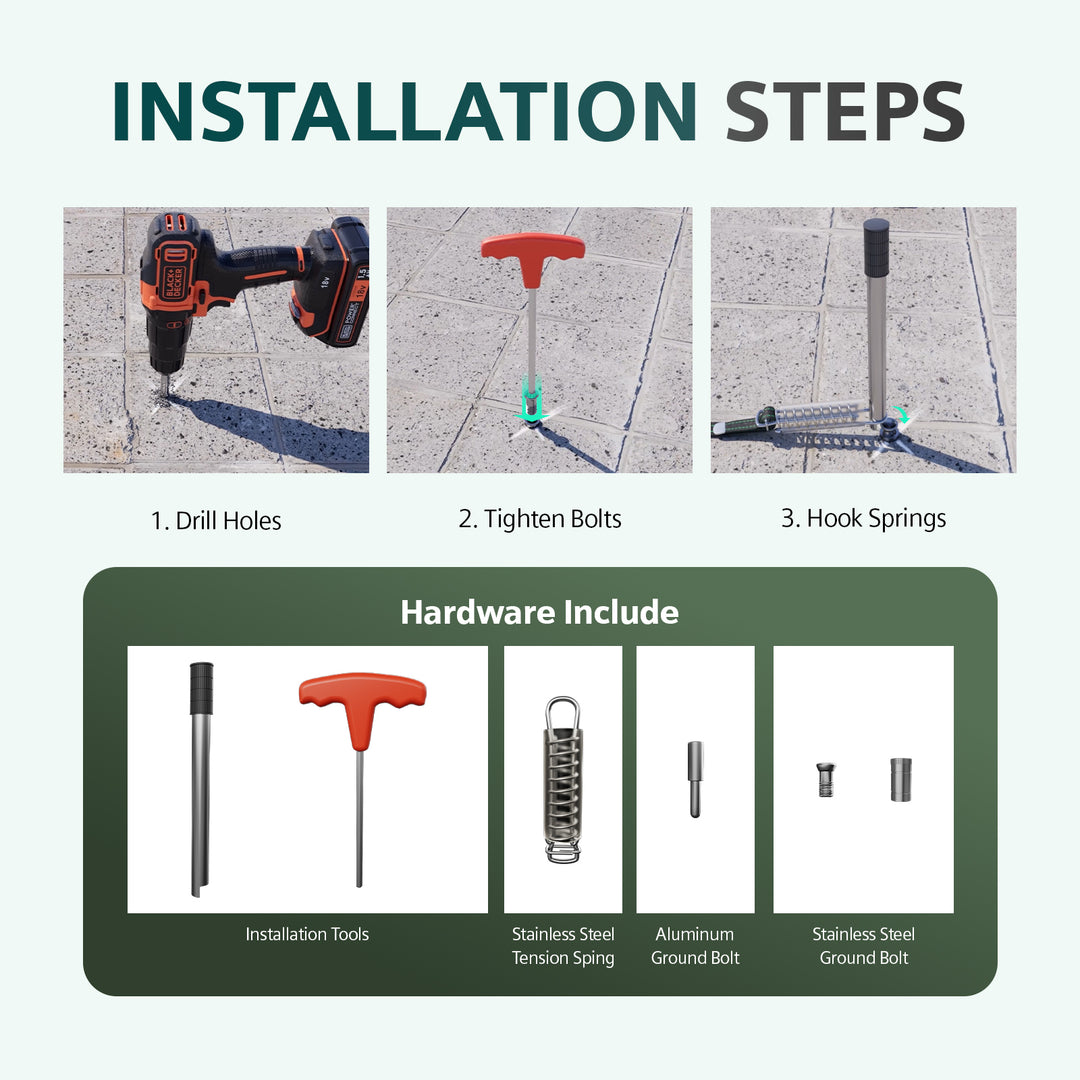 INSTALLATION STEPS

BLACK+DECKER
18V

1. Drill Holes

2. Tighten Bolts

3. Hook Springs

Hardware Include

Installation Tools

Stainless Steel Tension Sping

Aluminum Ground Bolt

Stainless Steel Ground Bolt