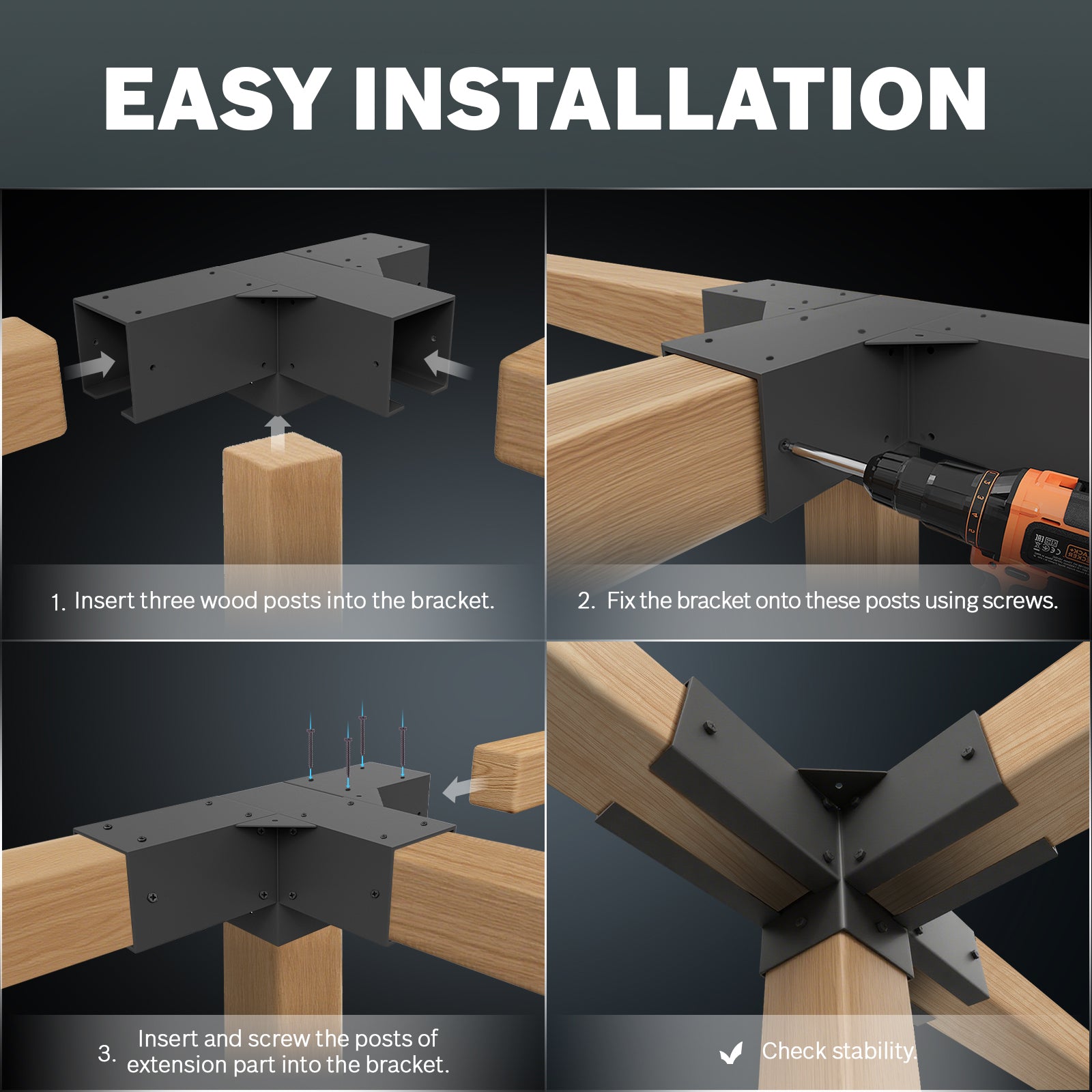 EASY INSTALLATION

1. Insert three wood posts into the bracket.

2. Fix the bracket onto these posts using screws.

3. Insert and screw the posts of extension part into the bracket.

Check stability.