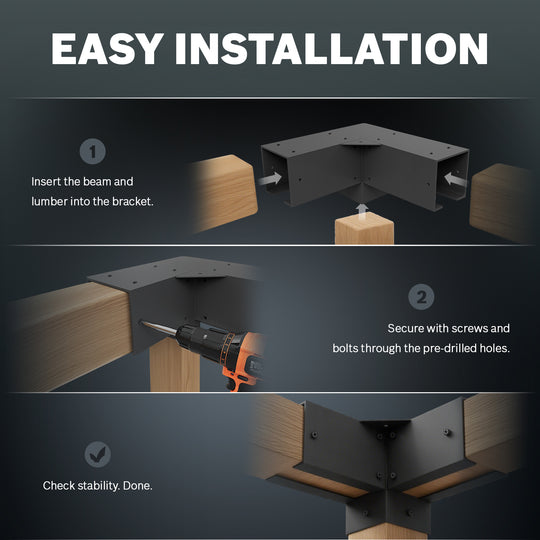 EASY INSTALLATION

1

Insert the beam and lumber into the bracket.

2

Secure with screws and bolts through the pre-drilled holes.

Check stability. Done.