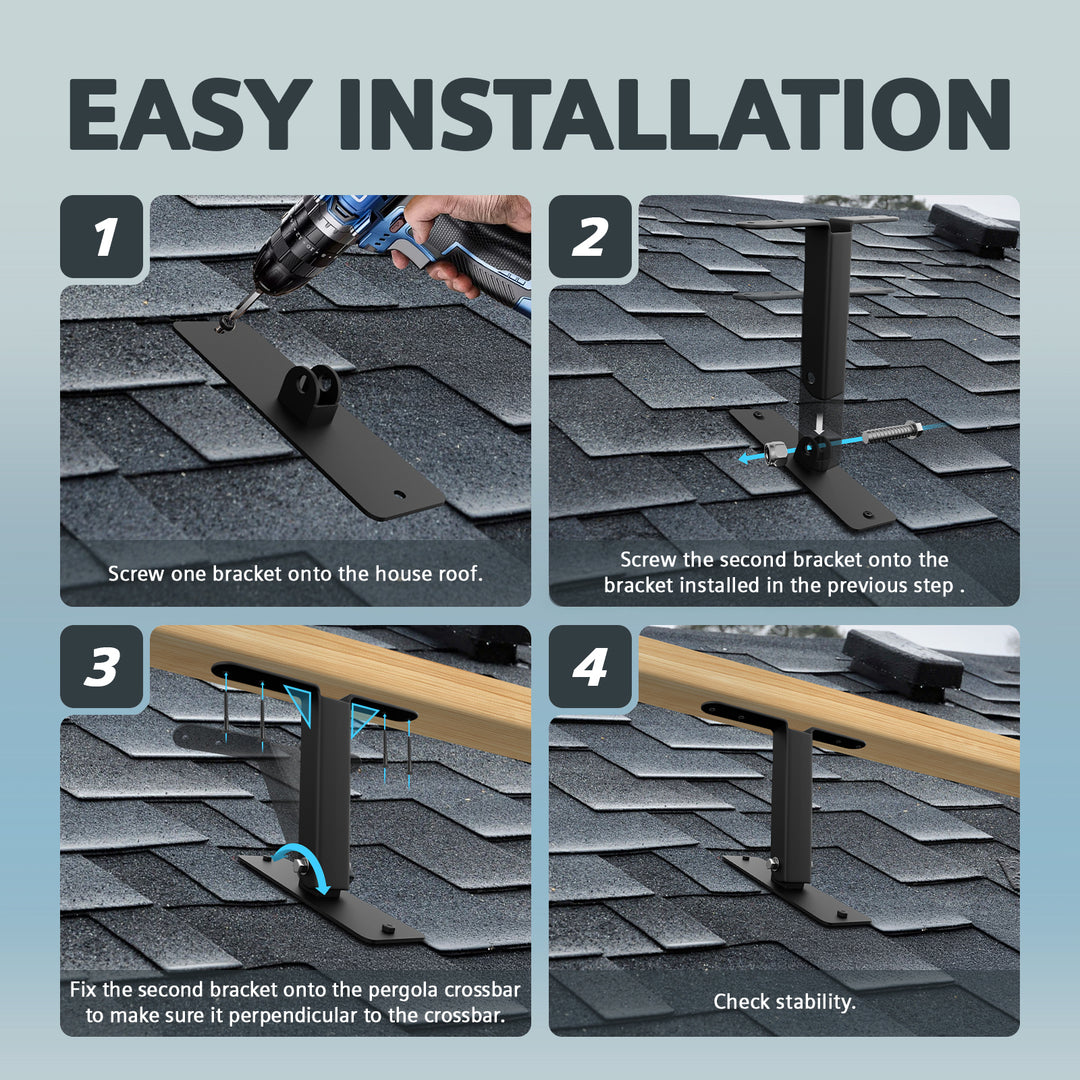 EASY INSTALLATION

1

Screw one bracket onto the house roof.

2

Screw the second bracket onto the bracket installed in the previous step .

3

Fix the second bracket onto the pergola crossbar to make sure it perpendicular to the crossbar.

4

Check stability.