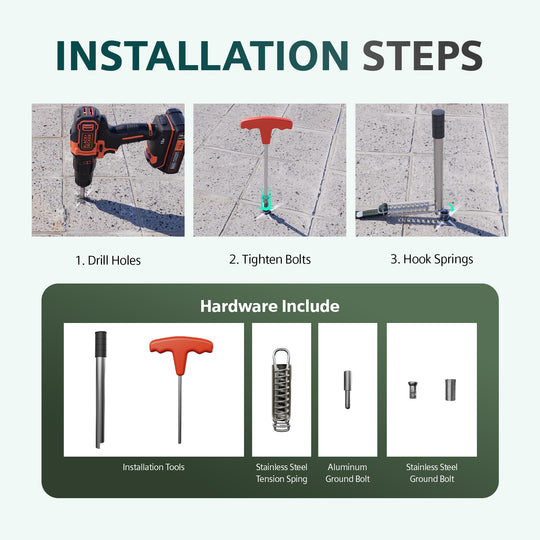 INSTALLATION STEPS

1. Drill Holes

2. Tighten Bolts

3. Hook Springs

Hardware Include

Installation Tools

Stainless Steel Tension Sping

Aluminum Ground Bolt

Stainless Steel Ground Bolt