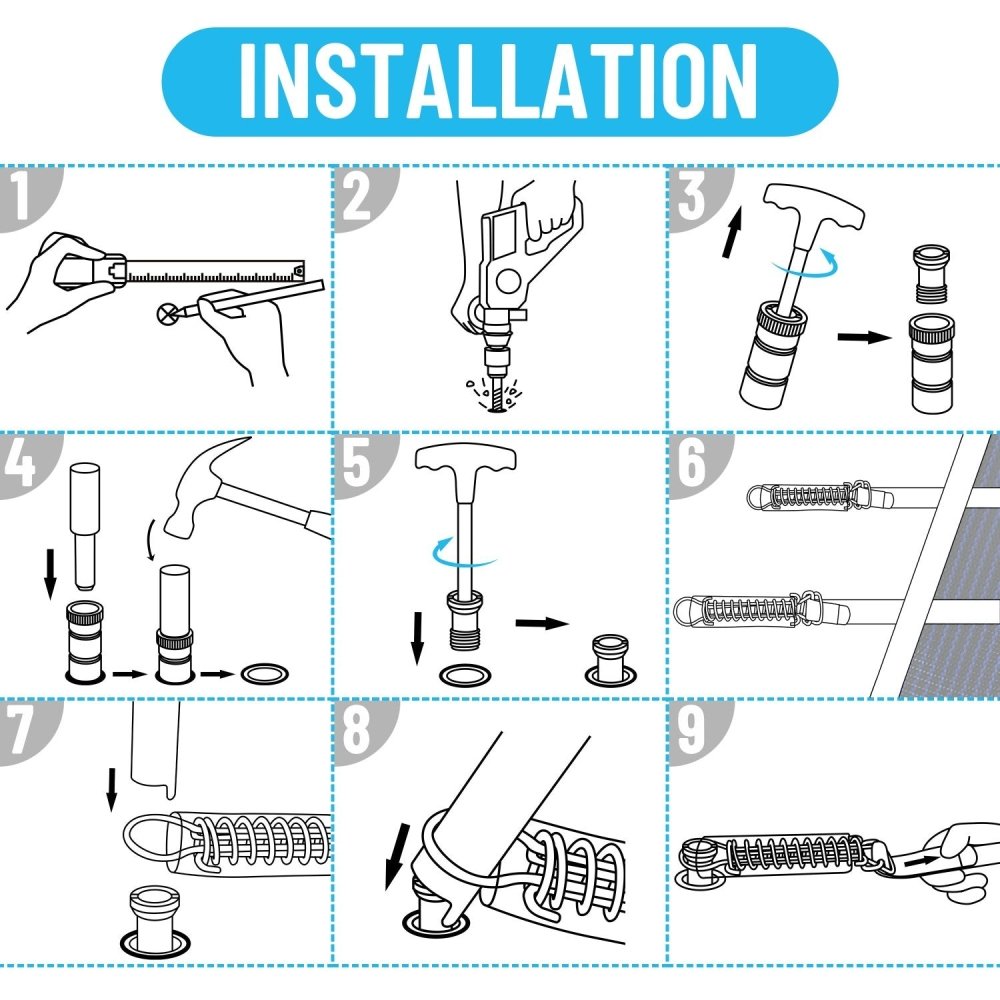 INSTALLATION

1

2

3

4

5

6

7

8

9