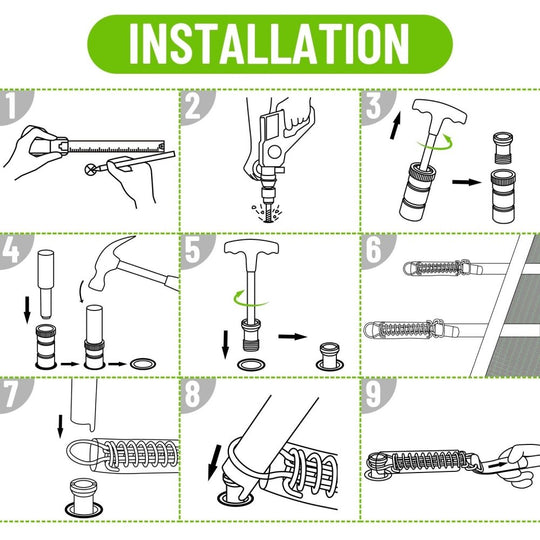 INSTALLATION

1

2

3

4

5

6

7

8

9